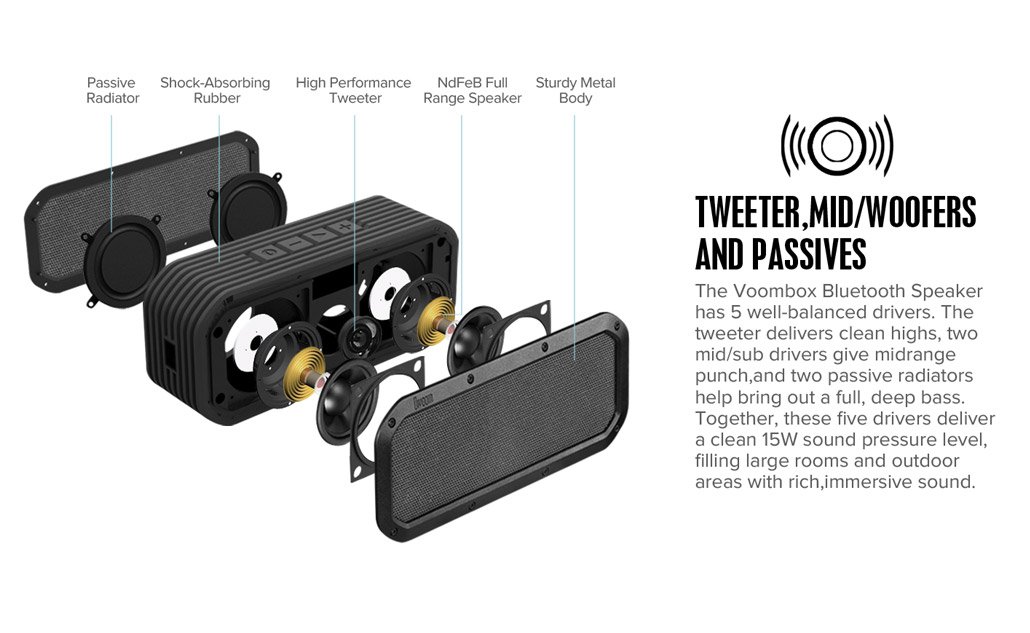 Passive Radiator

Shock-Absorbing Rubber

High Performance Tweeter

NdFeB Full Range Speaker

Sturdy Metal Body

TWEETER,MID/WOOFERS AND PASSIVES

The Voombox Bluetooth Speaker has 5 well-balanced drivers. The tweeter delivers clean highs, two mid/sub drivers give midrange punch,and two passive radiators help bring out a full, deep bass. Together, these five drivers deliver a clean 15W sound pressure level, filling large rooms and outdoor areas with rich,immersive sound.